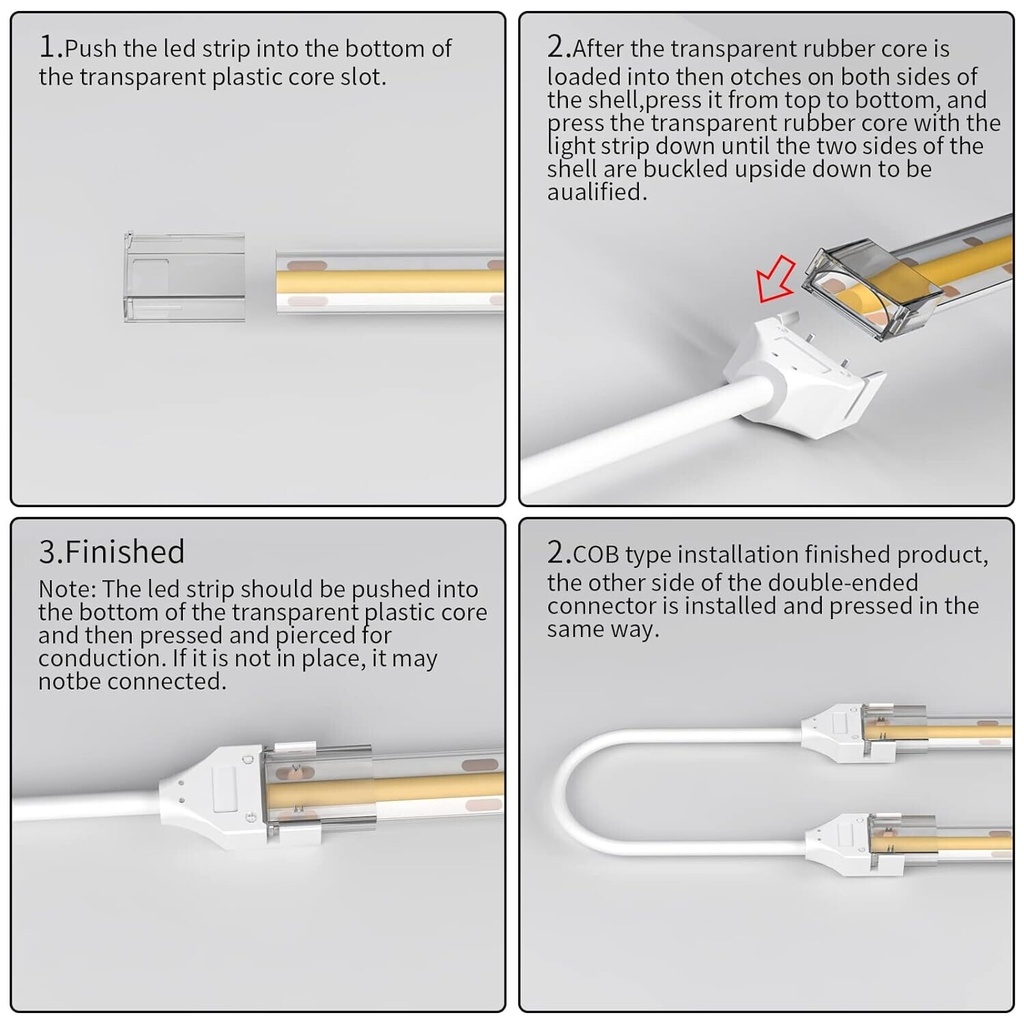 1.Push the led strip into the bottom of the transparent plastic core slot.

2.After the transparent rubber core is loaded into then otches on both sides of the shell,press it from top to bottom, and press the transparent rubber core with the light strip down until the two sides of the shell are buckled upside down to be aualified.

3.Finished

Note: The led strip should be pushed into the bottom of the transparent plastic core and then pressed and pierced for conduction. If it is not in place, it may notbe connected.

2.COB type installation finished product, the other side of the double-ended connector is installed and pressed in the same way.